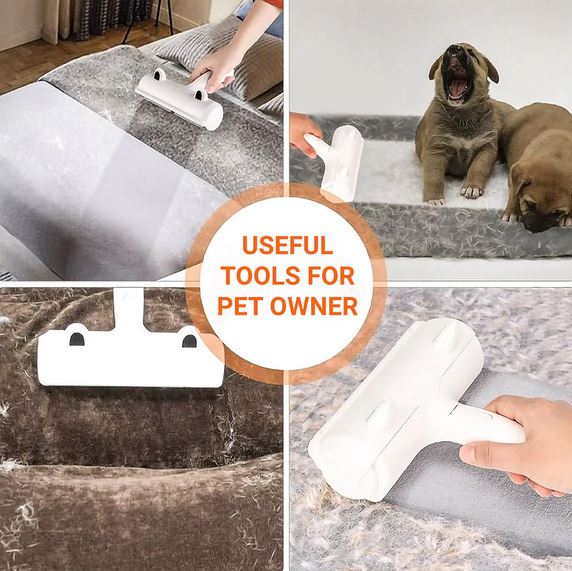 USEFUL
TOOLS FOR
PET OWNER